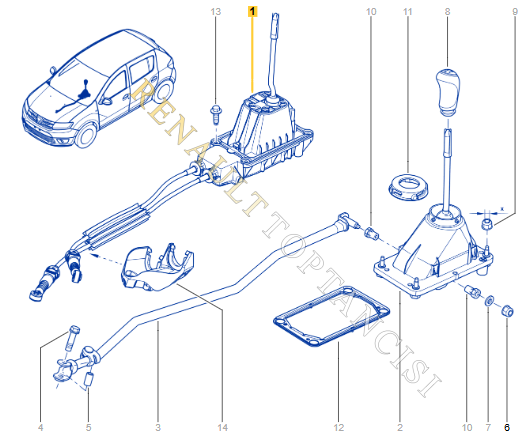 13
1
10
11
8
9
x
RENAULT TOPTANCISI
4
5
3
14
12
2
10
7
6