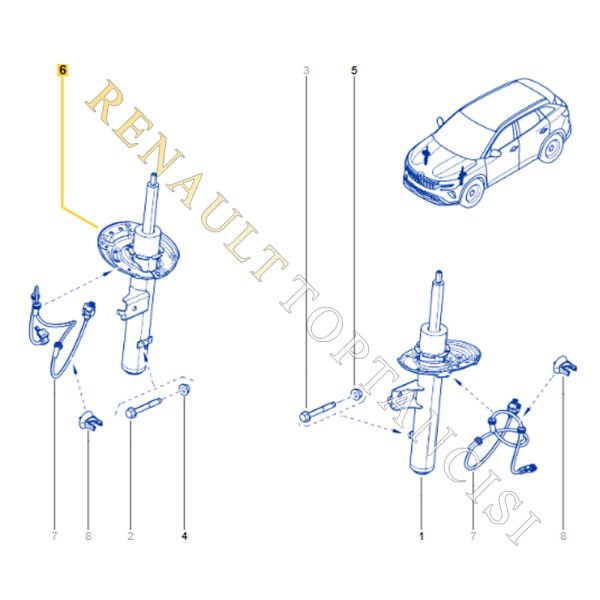 6
3
5
RENAULT TOPTANCISI
7
8
2
4
1
7
8