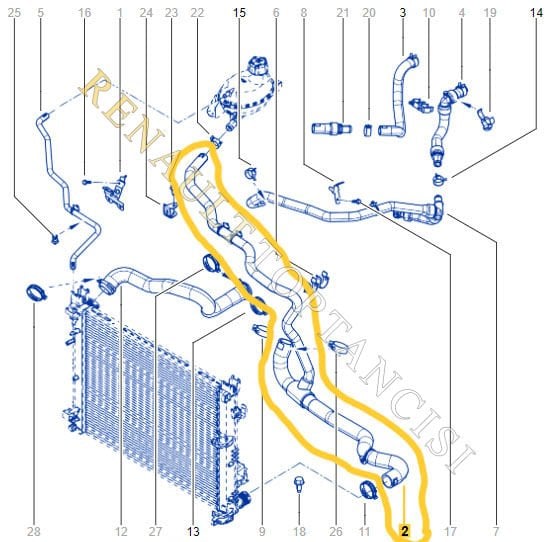 25 5 16 1 24 23 22 15 6 8 21 20 3 10 4 19 14

RENAULT TOPTANCISI

28 12 27 13 9 18 26 11 2 17 7